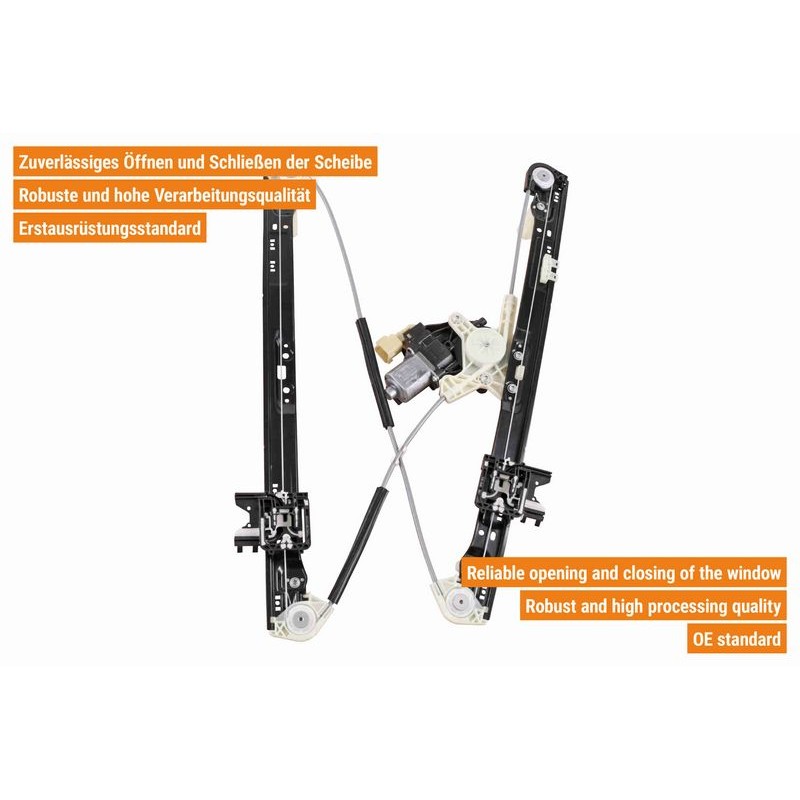 Zuverlässiges Öffnen und Schließen der Scheibe
Robuste und hohe Verarbeitungsqualität
Erstausrüstungsstandard

Reliable opening and closing of the window
Robust and high processing quality
OE standard